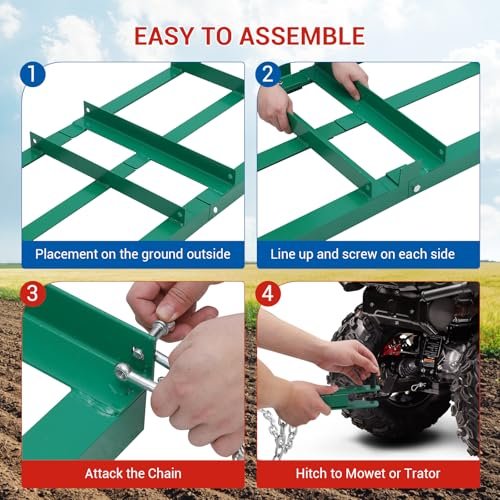 EASY TO ASSEMBLE

1

Placement on the ground outside

2

Line up and screw on each side

3

Attack the Chain

4

Hitch to Mowet or Trator