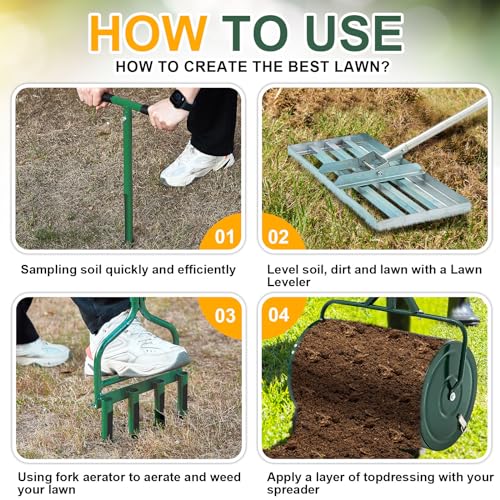 HOW TO USE
HOW TO CREATE THE BEST LAWN?

01
Sampling soil quickly and efficiently

02
Level soil, dirt and lawn with a Lawn Leveler

03
Using fork aerator to aerate and weed your lawn

04
Apply a layer of topdressing with your spreader